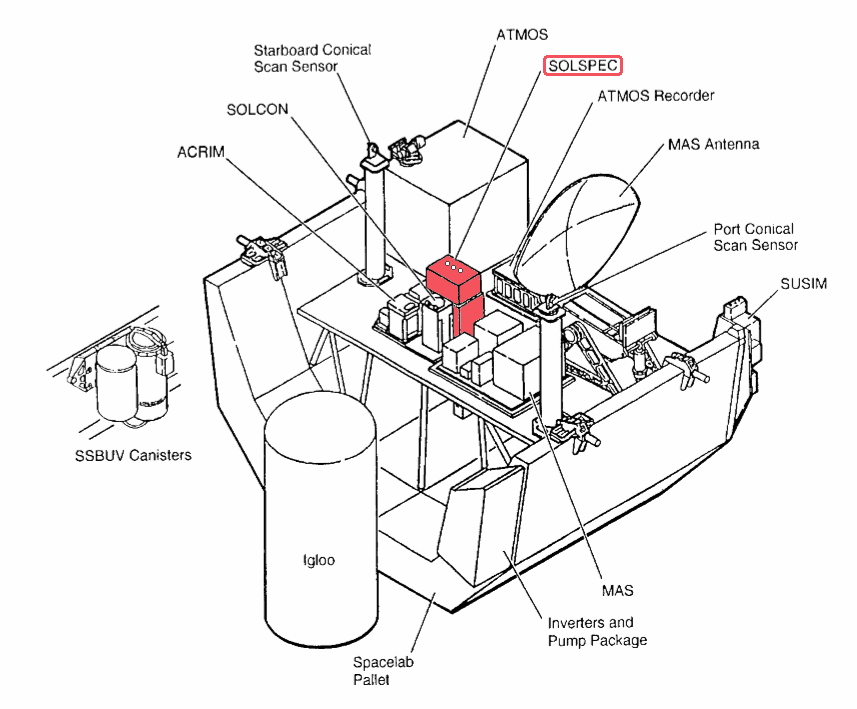 Starboard Conical Scan Sensor

ATMOS

SOLSPEC

ATMOS Recorder

SOLCON

MAS Antenna

ACRIM

Port Conical Scan Sensor

SUSIM

SSBUV Canisters

Igloo

MAS

Inverters and Pump Package

Spacelab Pallet